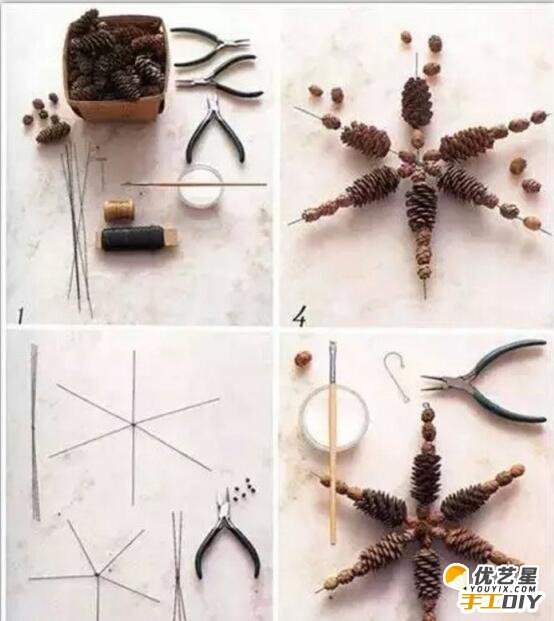 1

4

优艺星
YOUYIX.COM
手工DIY