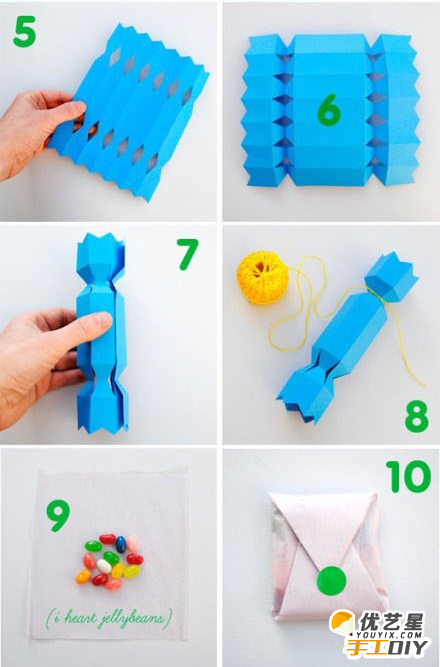 5

6

7

8

9

(i heart jellybeans)

10

优艺星
YOUYIX.COM
手工DIY